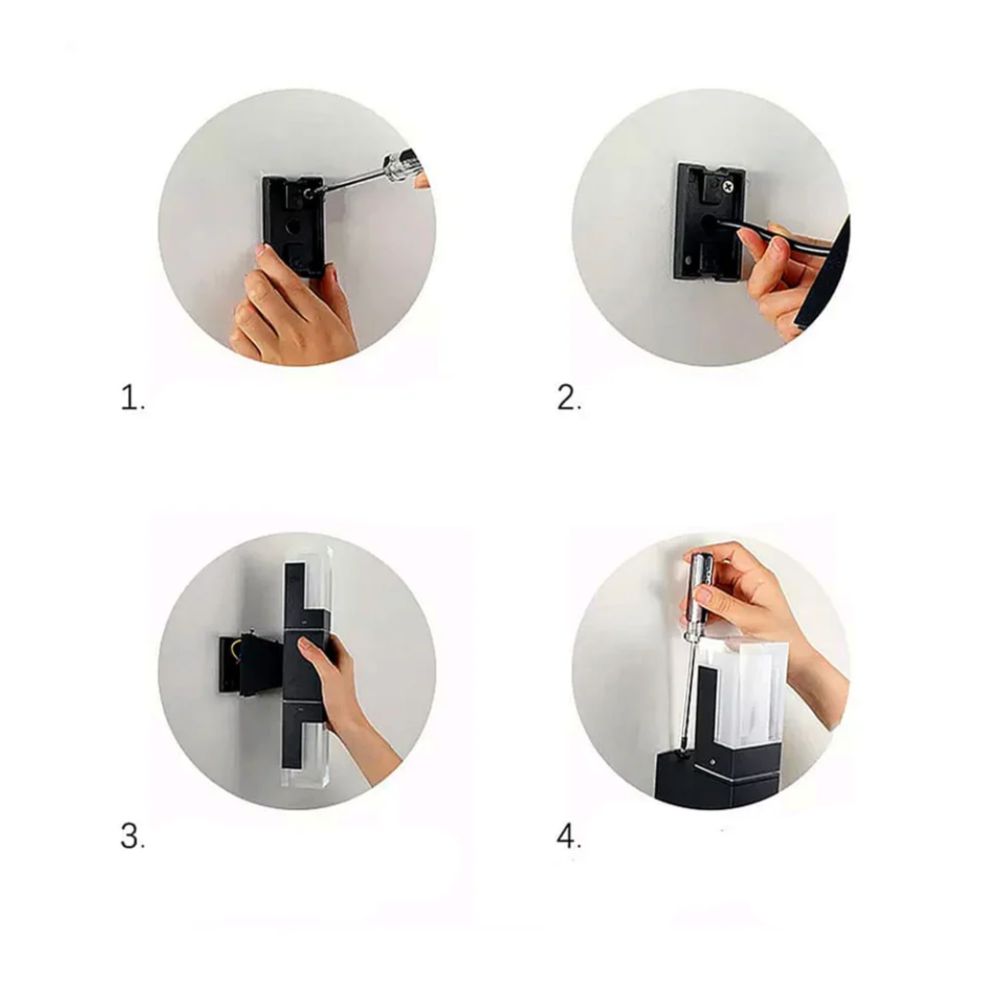 1.

2.

3.

4.